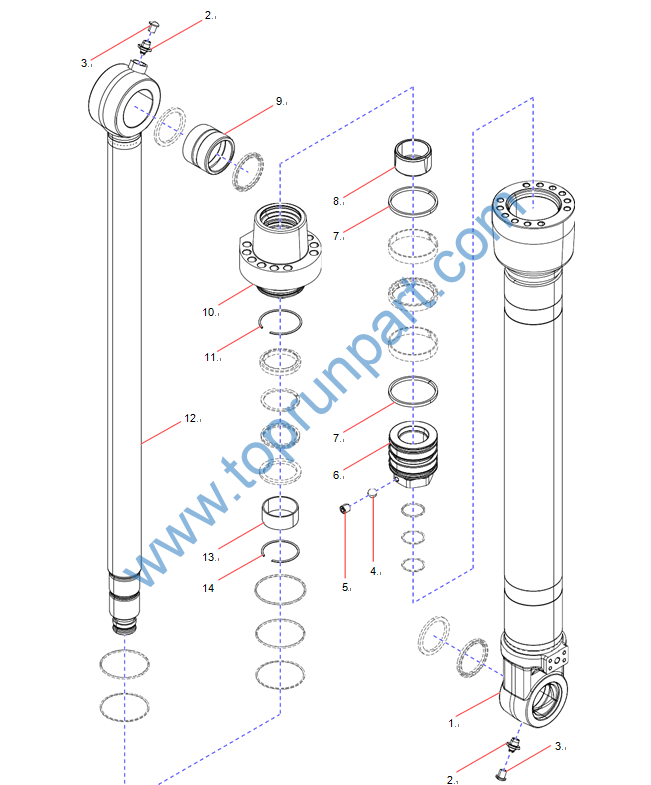 3.
2.
9.
8.
7.
10.
11.
12.
7.
6.
13.
14
5.
4.
1.
2.
3.
www.toprunpart.com