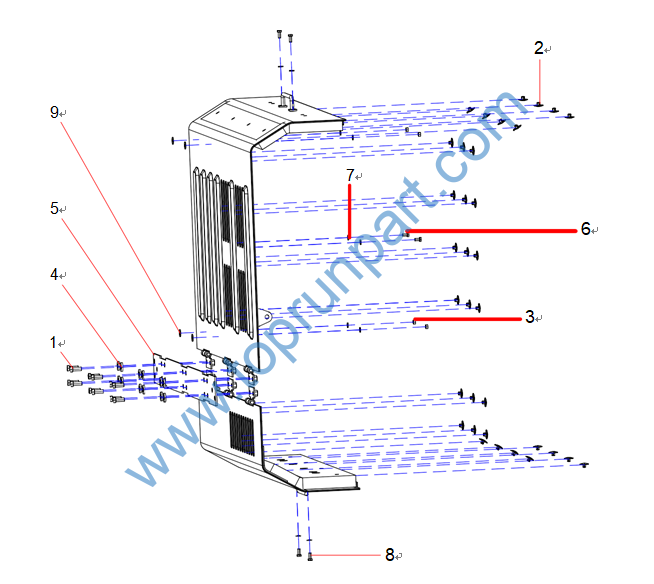 2
9
7
5
6
4
3
1
8
www.toprunpart.com