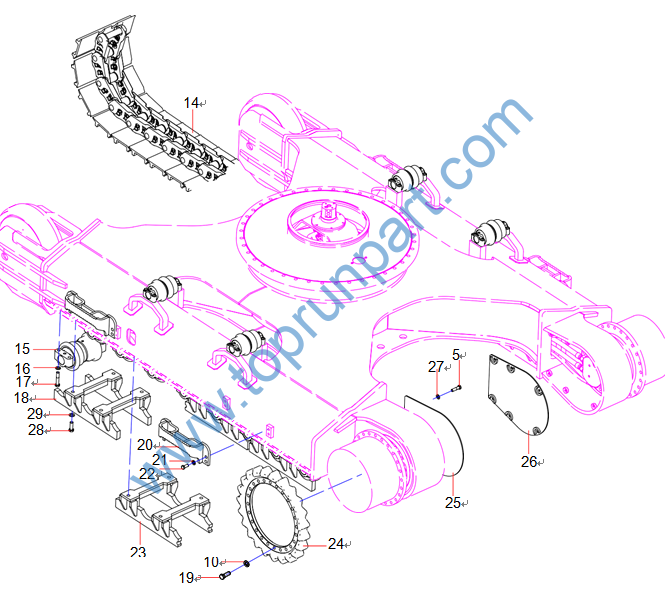 14
www.toprunpart.com
15
16
17
18
29
28
20
21
22
23
27
5
26
25
24
10
19