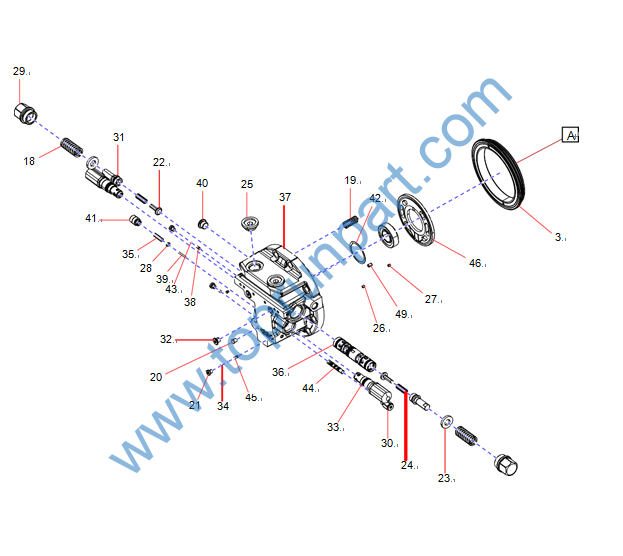 29.
18
31
22.
40
25
37
19.
42.
A
3.
41.
35.
28
39.
43.
38
46.
27.
49.
26.
32.
20
21
34
45.
36.
44.
33.
30.
24.
23.
www.topsunpart.com