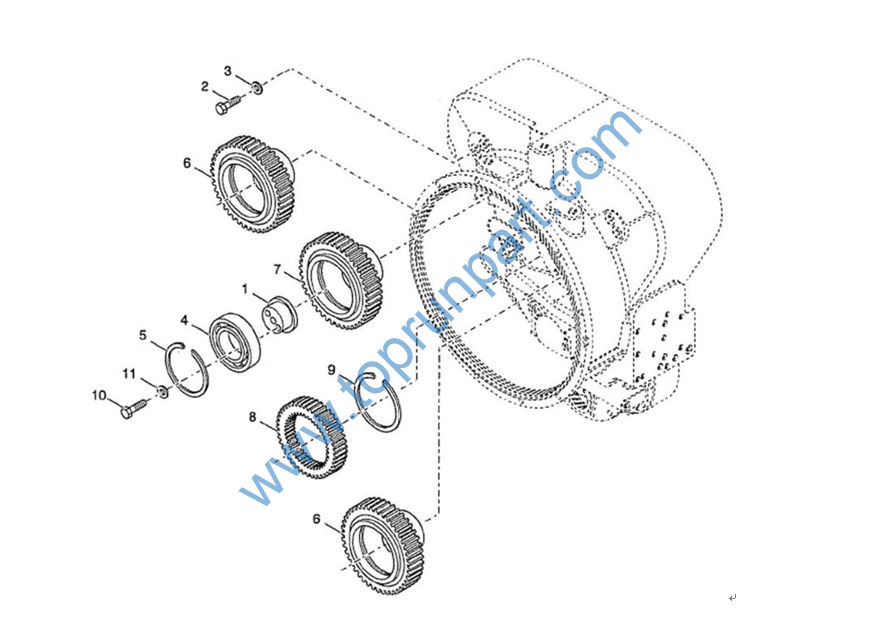 3
2
6
7
1
4
5
11
10
9
8
6
www.toprunpart.com