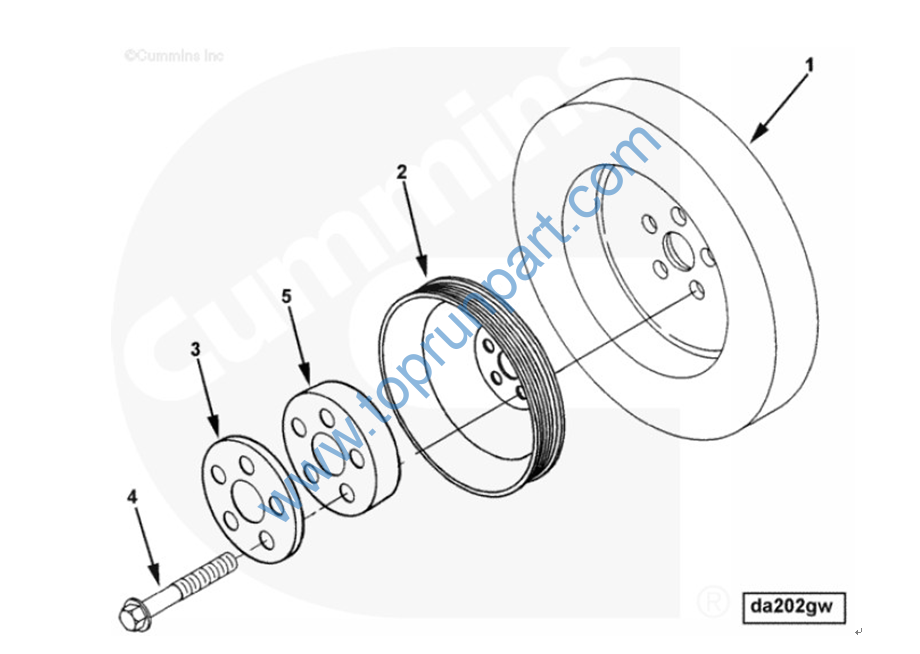 ©Cummins Inc

Cummins

www.toprunpart.com

1

2

5

3

4

®

da202gw