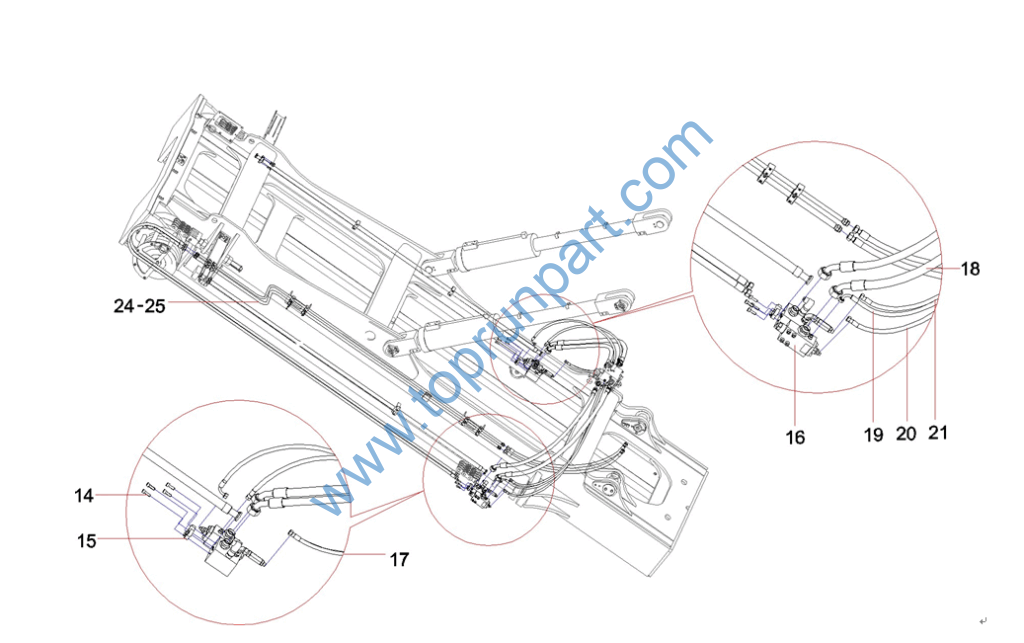 www.toprunpart.com

24-25

18

16

19

20

21

14

15

17