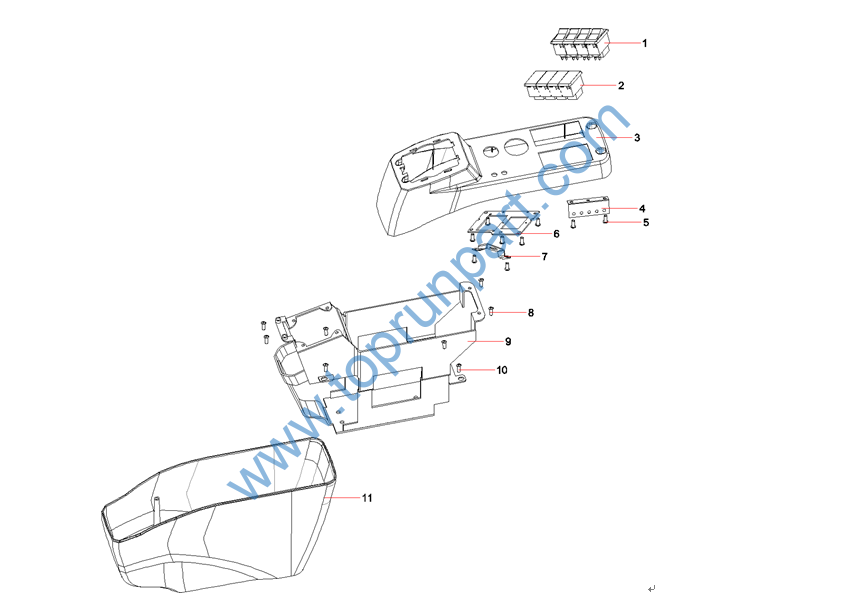 1
2
3
4
5
6
7
8
9
10
11
www.toprunpart.com