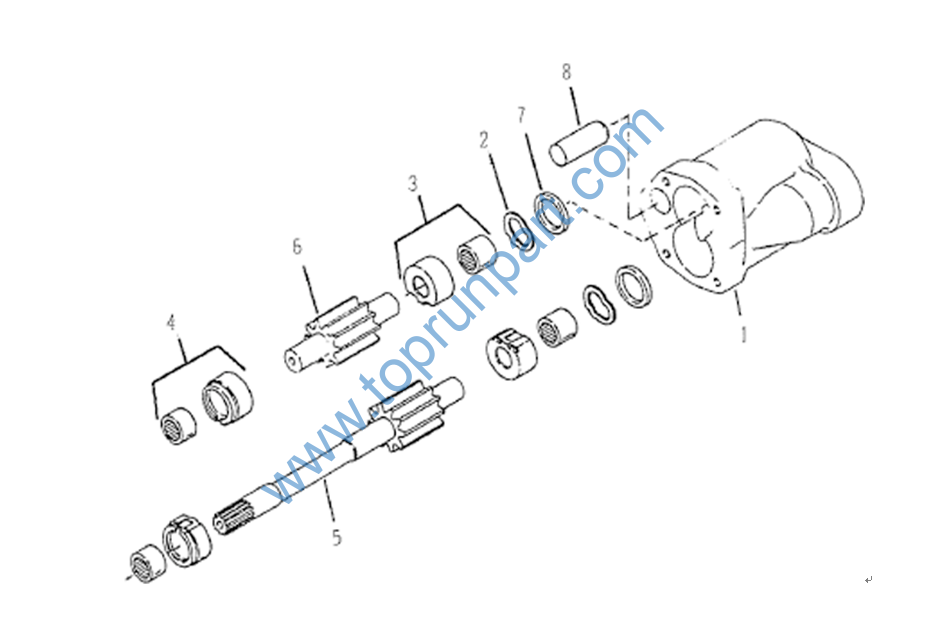 8
7
2
3
6
4
1
5
www.toprunpart.com