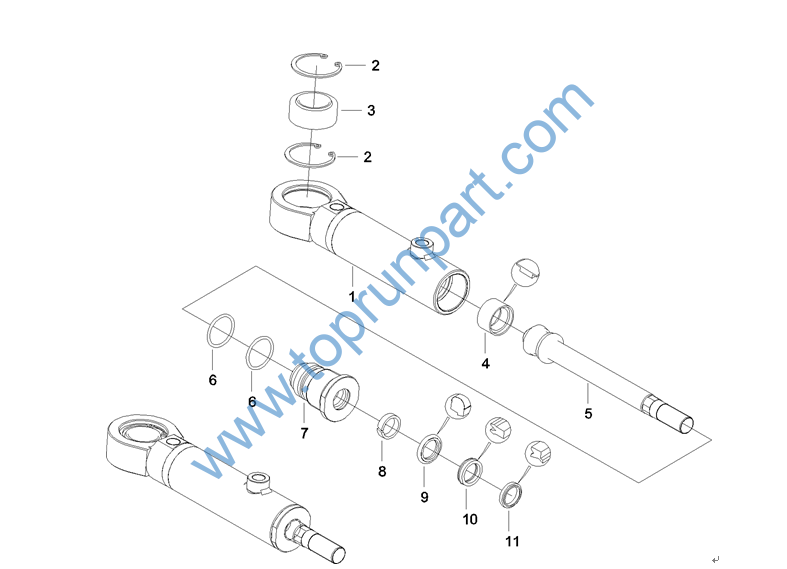 2
3
2
1
4
5
6
6
7
8
9
10
11
www.toprunpart.com