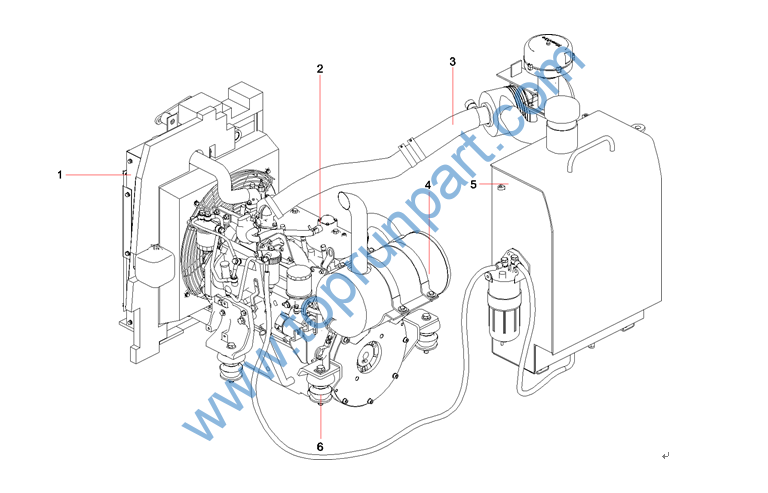 1
2
3
4
5
6
www.toprunpart.com