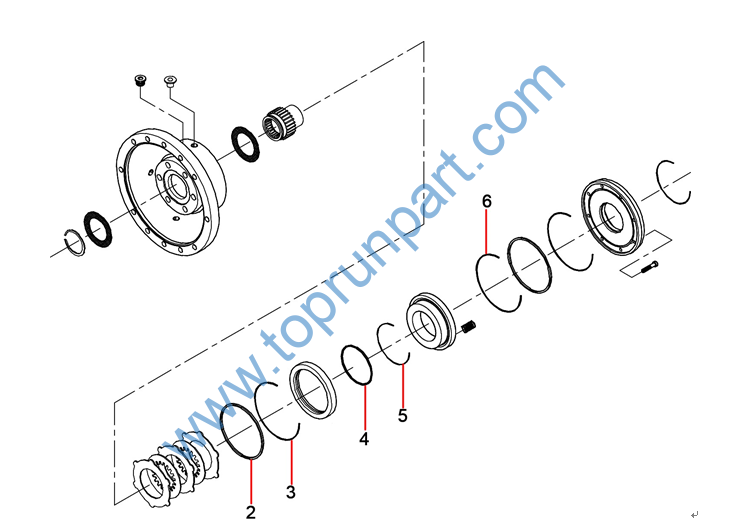 www.toprunpart.com

6

5

4

3

2