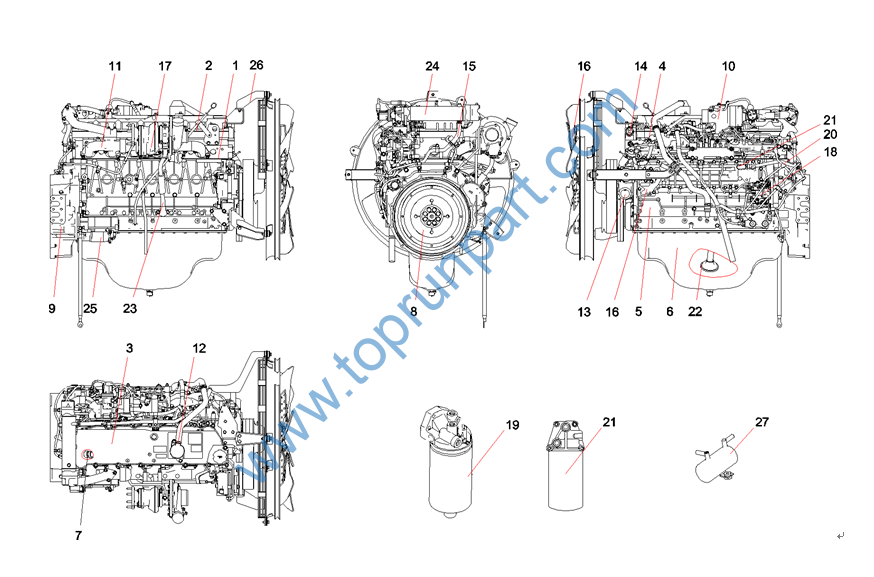 11 17 2 1 26

9 25 23

24 15

8

16 14 4 10

21
20
18

13 16 5 6 22

3 12

7

19

21

27

www.toprunpart.com