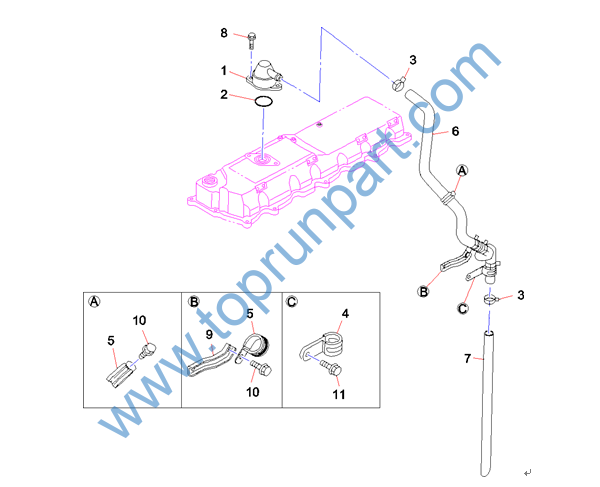 8
1
2
3
6
A
B
C
3
7
A
10
5
B
5
9
10
C
4
11
www.toprunpart.com