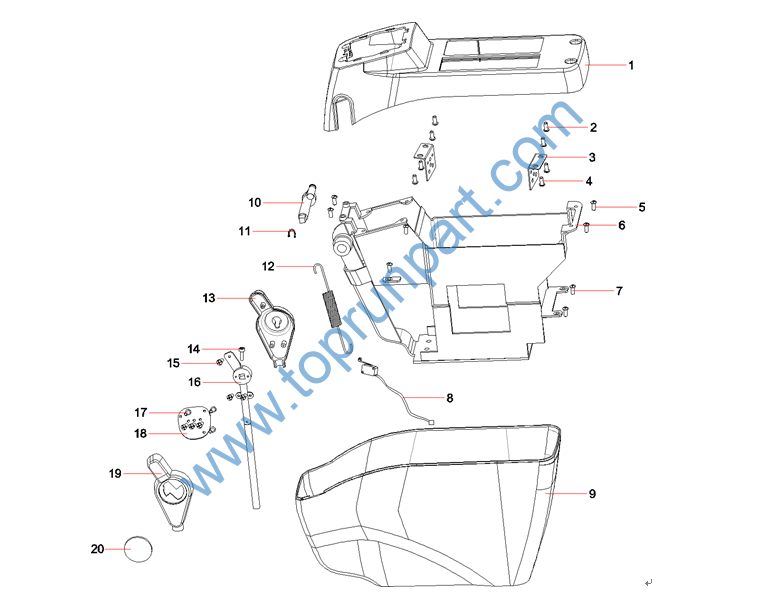 1
2
3
4
5
6
7
8
9
10
11
12
13
14
15
16
17
18
19
20
www.toprunpart.com