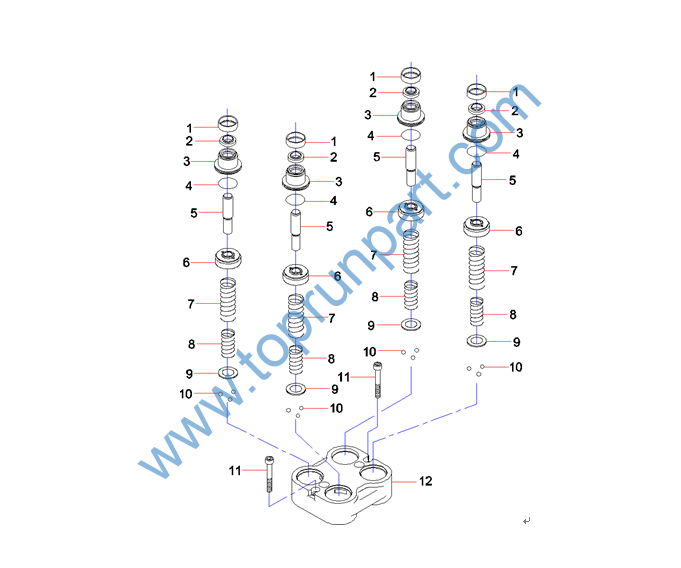 1
2
3
4
5
6
7
8
9
10

1
2
3
4
5
6
7
8
9
10

1
2
3
4
5
6
7
8
9
10
11

1
2
3
4
5
6
7
8
9
10

11
12

www.toprunpart.com