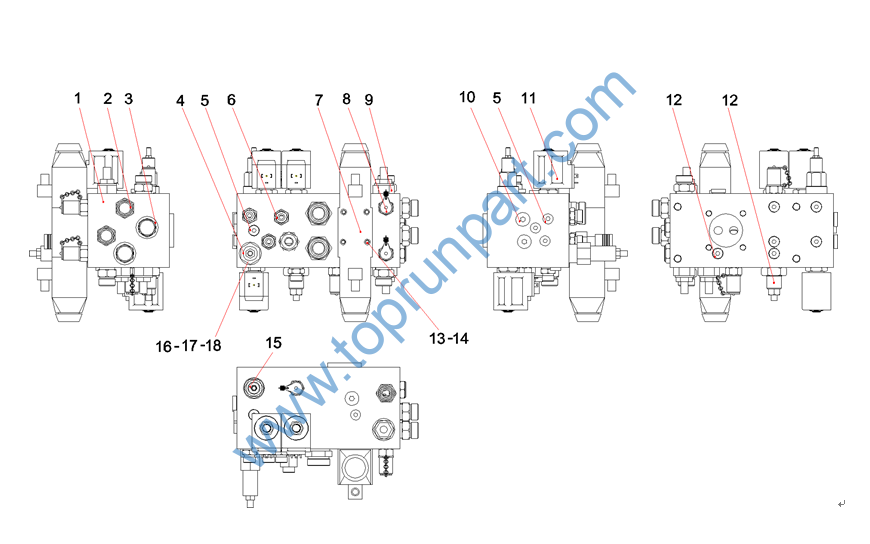 1 2 3 4 5 6 7 8 9 10 5 11 12 12

16-17-18

13-14

15

www.toprunpart.com