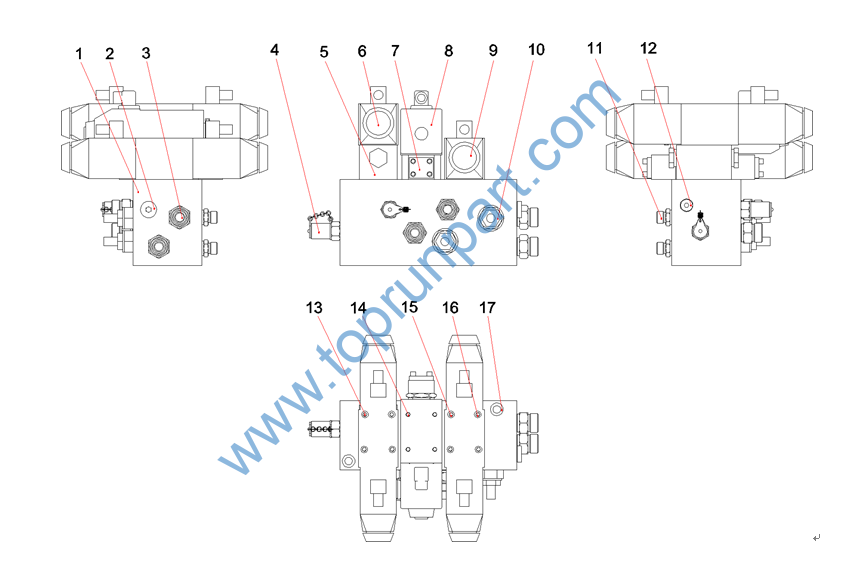 1 2 3 4 5 6 7 8 9 10 11 12

13 14 15 16 17

www.toprunpart.com