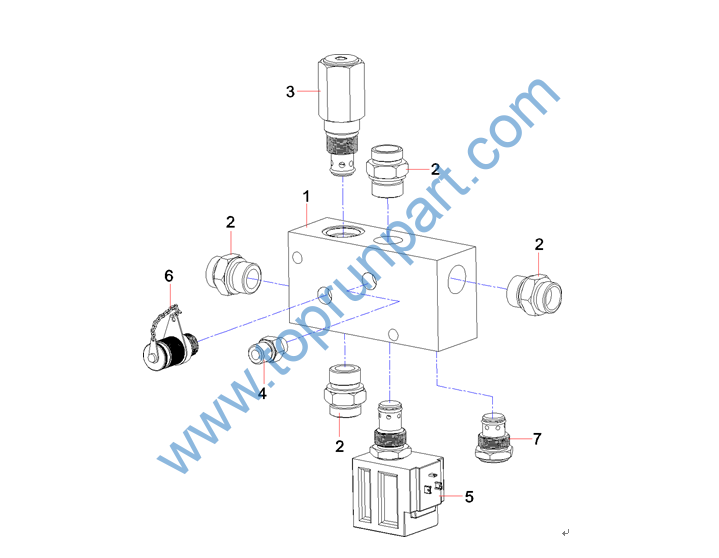 3
2
1
2
2
6
4
2
7
5
www.toprunpart.com