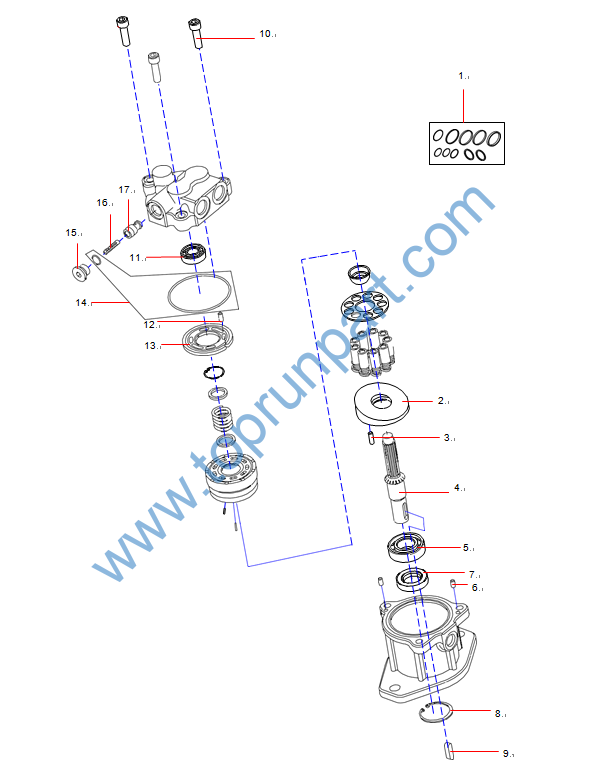 10.
1.
17.
16.
15.
11.
14.
12.
13.
2.
3.
4.
5.
7.
6.
8.
9.
www.toprunpart.com